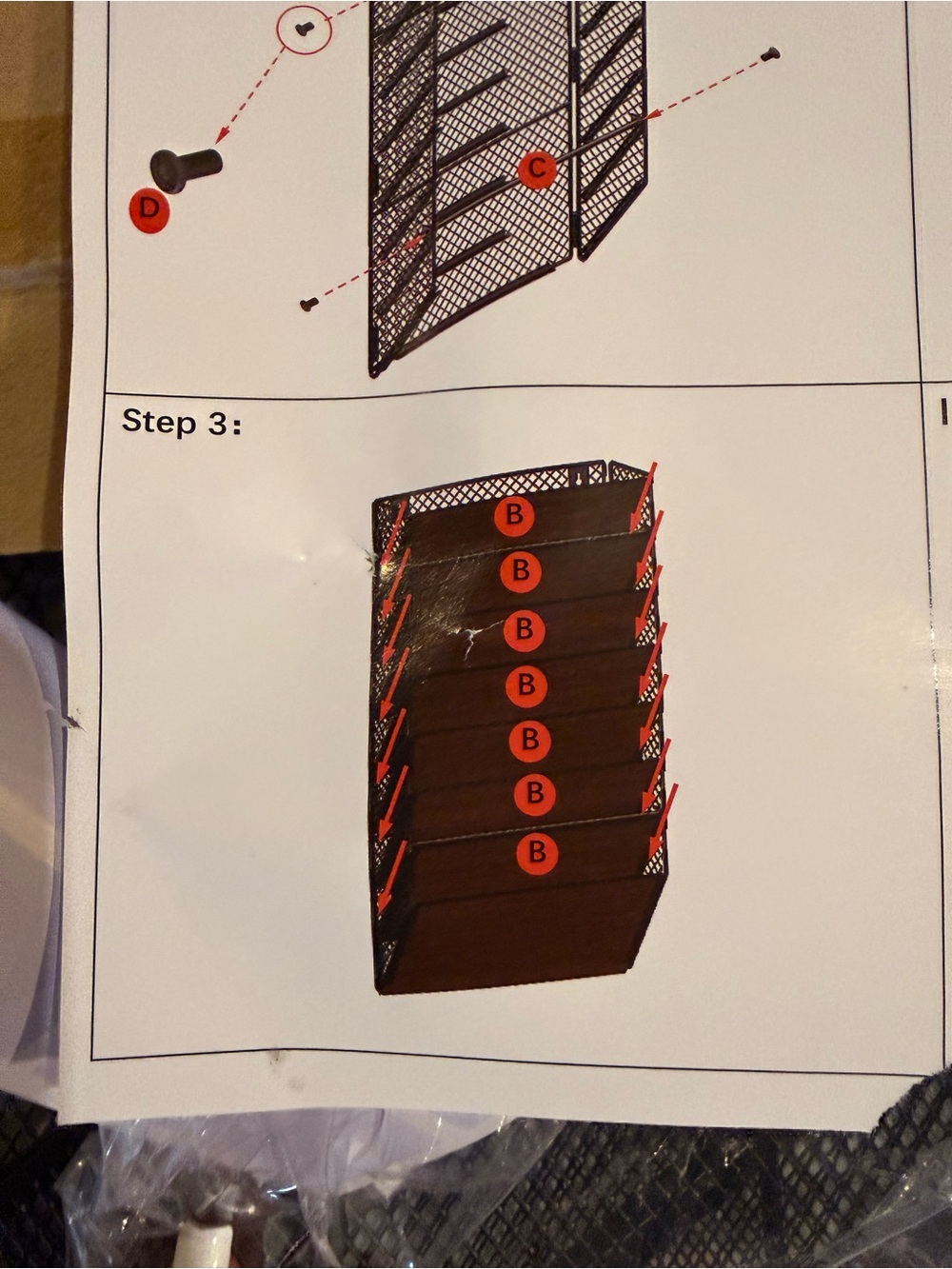 D

C

Step 3:

B

B

B

B

B

B

B